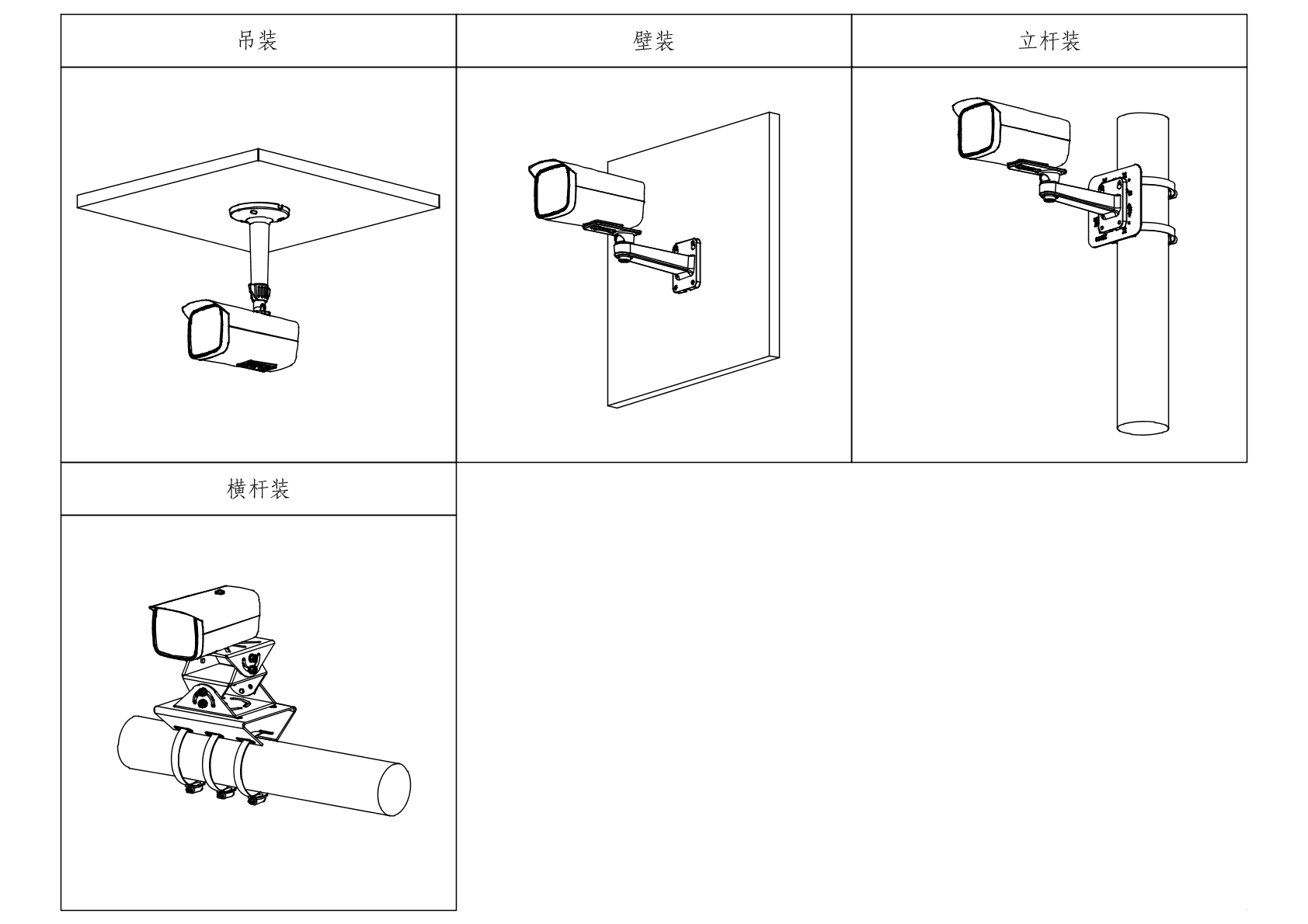 | 吊装 | 壁装 | 立杆装 |
|---|---|---|
| | | |
| 横杆装 | | |
| | | |