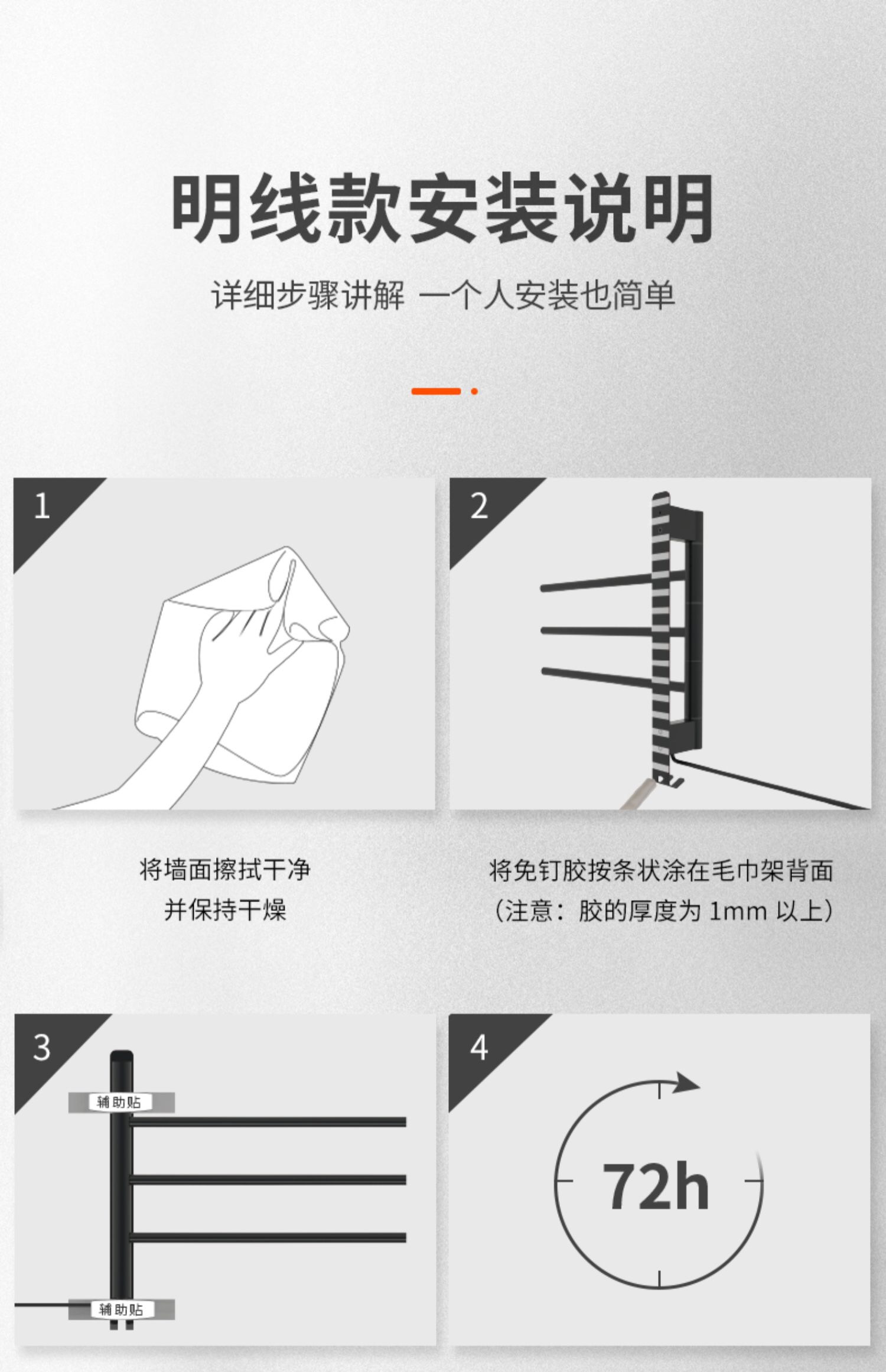 明线款安装说明

详细步骤讲解 一个人安装也简单

1

2

将墙面擦拭干净
并保持干燥

将免钉胶按条状涂在毛巾架背面
（注意：胶的厚度为 1mm 以上）

3

辅助贴

辅助贴

4

72h