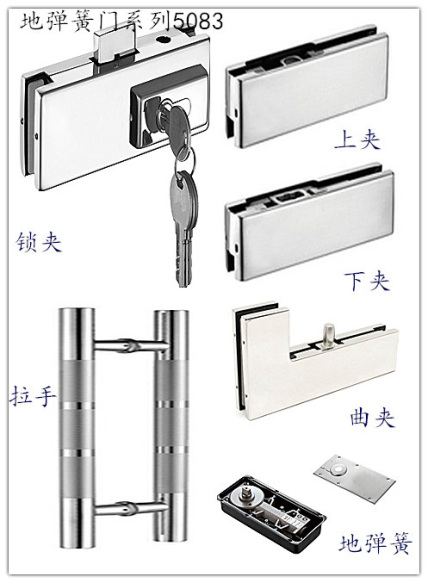 地弹簧门系列5083

上夹

锁夹

下夹

拉手

曲夹

地弹簧