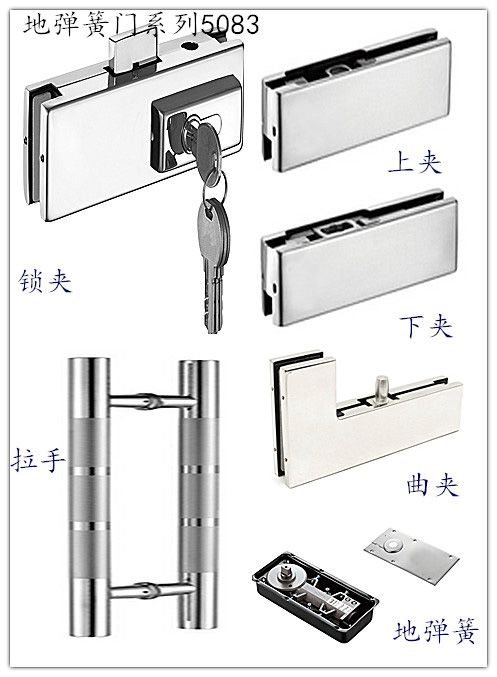 地弹簧门系列5083

上夹

锁夹

下夹

拉手

曲夹

地弹簧