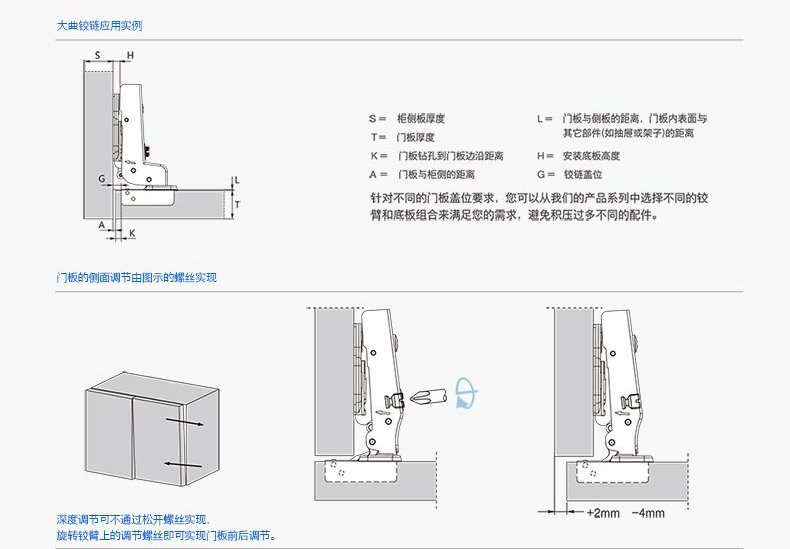 大曲铰链应用实例

S H G L T A K

S = 柜侧板厚度
T = 门板厚度
K = 门板钻孔到门板边沿距离
A = 门板与柜侧的距离

L = 门板与侧板的距离、门板内表面与其它部件(如抽屉或架子)的距离
H = 安装底板高度
G = 铰链盖位

针对不同的门板盖位要求，您可以从我们的产品系列中选择不同的铰臂和底板组合来满足您的需求，避免积压过多不同的配件。

门板的侧面调节由图示的螺丝实现

+2mm −4mm

深度调节可不通过松开螺丝实现，
旋转铰臂上的调节螺丝即可实现门板前后调节。